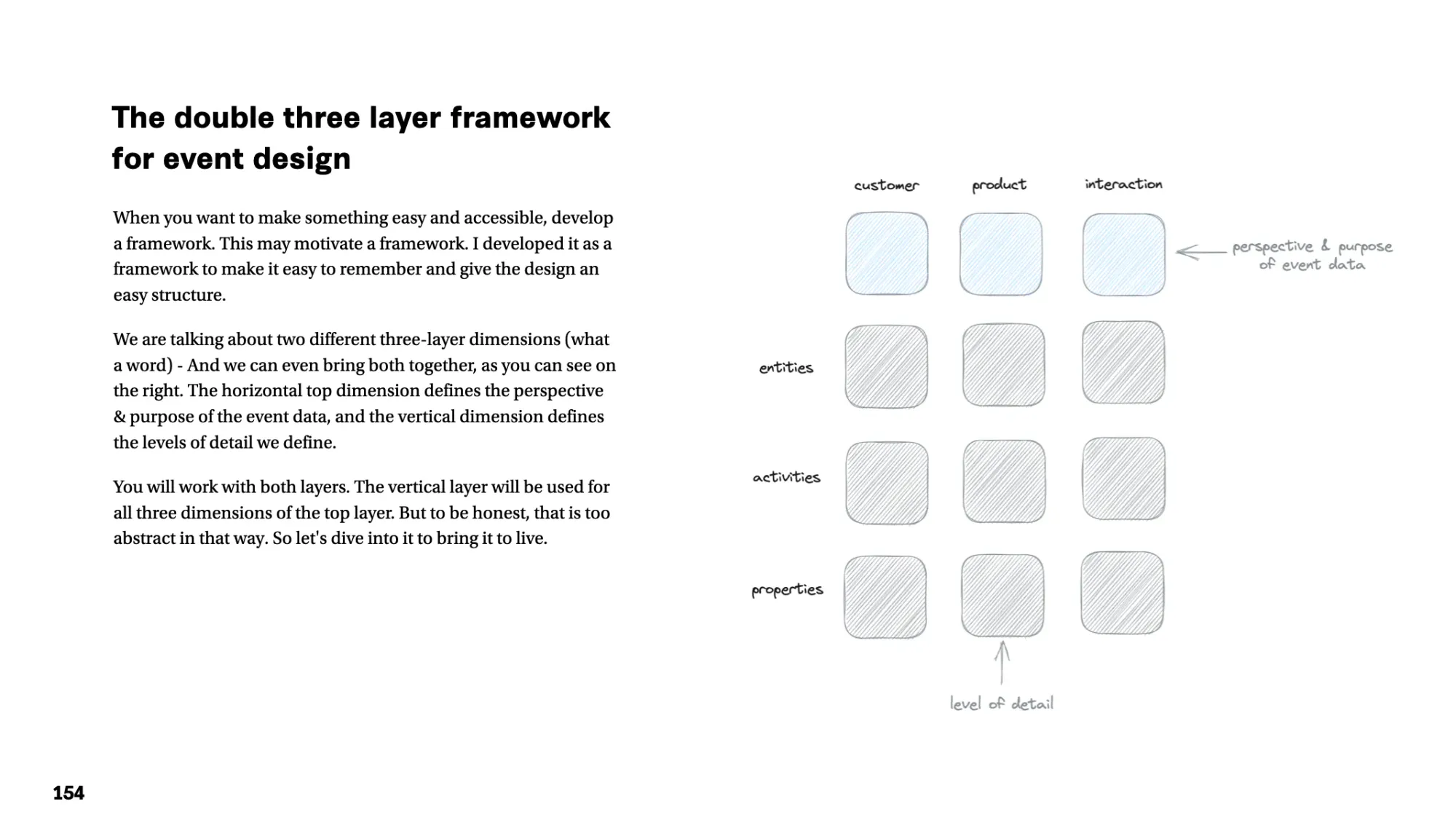 The double three layer framework for event design

When you want to make something easy and accessible, develop a framework. This may motivate a framework. I developed it as a framework to make it easy to remember and give the design an easy structure.

We are talking about two different three-layer dimensions (what a word) - And we can even bring both together, as you can see on the right. The horizontal top dimension defines the perspective & purpose of the event data, and the vertical dimension defines the levels of detail we define.

You will work with both layers. The vertical layer will be used for all three dimensions of the top layer. But to be honest, that is too abstract in that way. So let's dive into it to bring it to live.

customer
product
interaction
perspective & purpose of event data
entities
activities
properties
level of detail

154